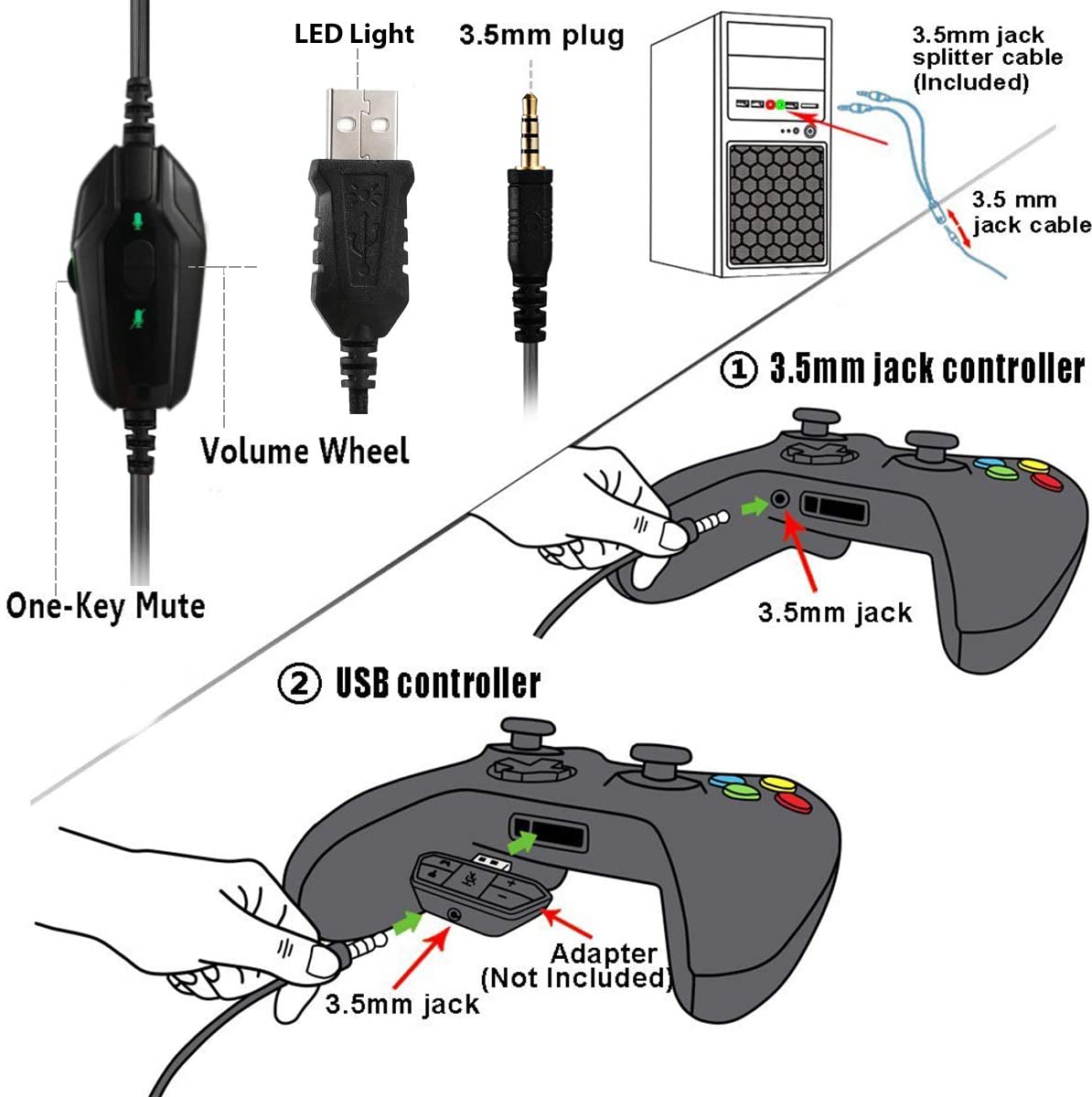 LED Light
3.5mm plug
3.5mm jack splitter cable (Included)
3.5 mm jack cable
Volume Wheel
One-Key Mute
① 3.5mm jack controller
3.5mm jack
② USB controller
Adapter (Not Included)
3.5mm jack